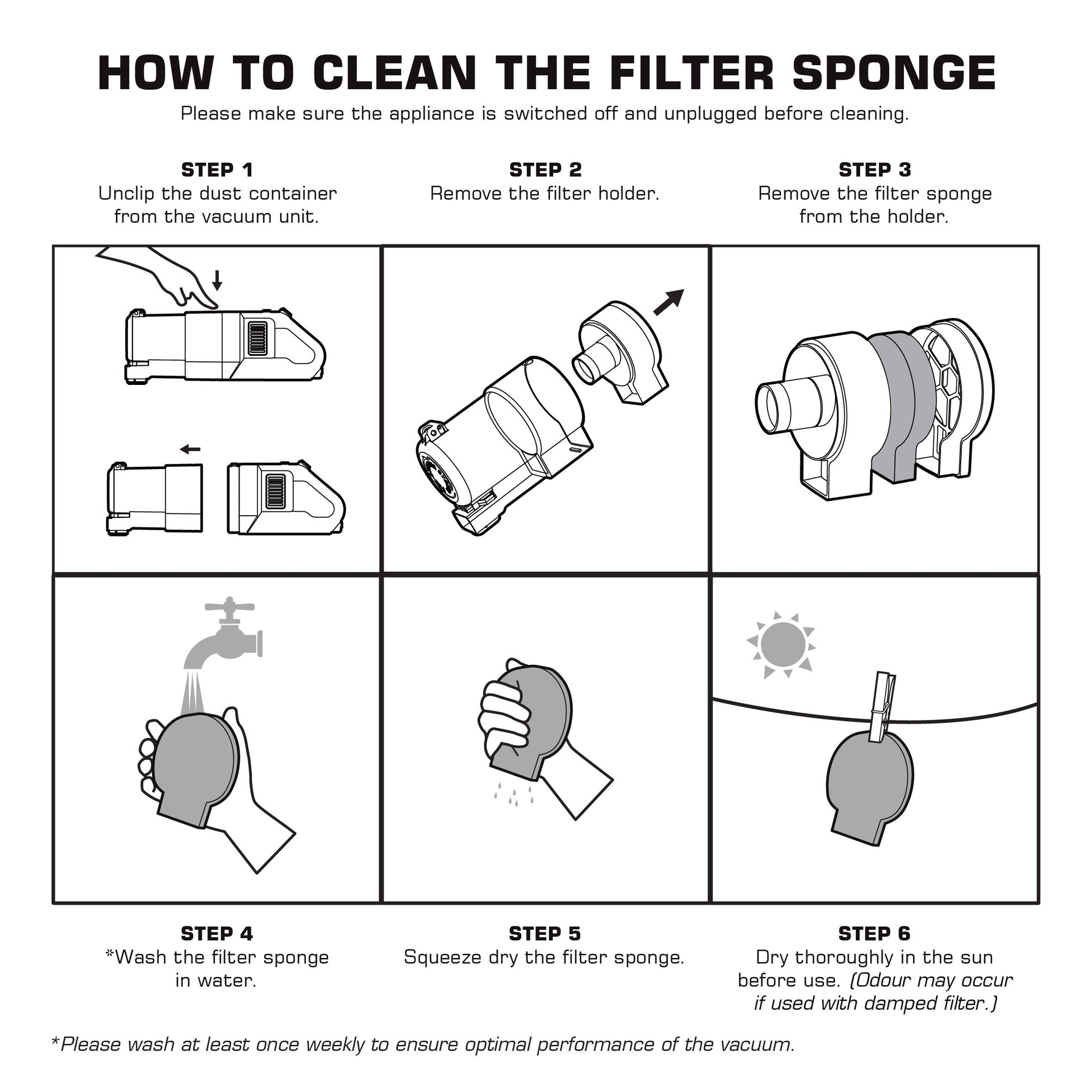 HOW TO CLEAN THE FILTER SPONGE

Please make sure the appliance is switched off and unplugged before cleaning.

STEP 1
Unclip the dust container from the vacuum unit.

STEP 2
Remove the filter holder.

STEP 3
Remove the filter sponge from the holder.

STEP 4
*Wash the filter sponge in water.

STEP 5
Squeeze dry the filter sponge.

STEP 6
Dry thoroughly in the sun before use. (Odour may occur if used with damped filter.)

*Please wash at least once weekly to ensure optimal performance of the vacuum.